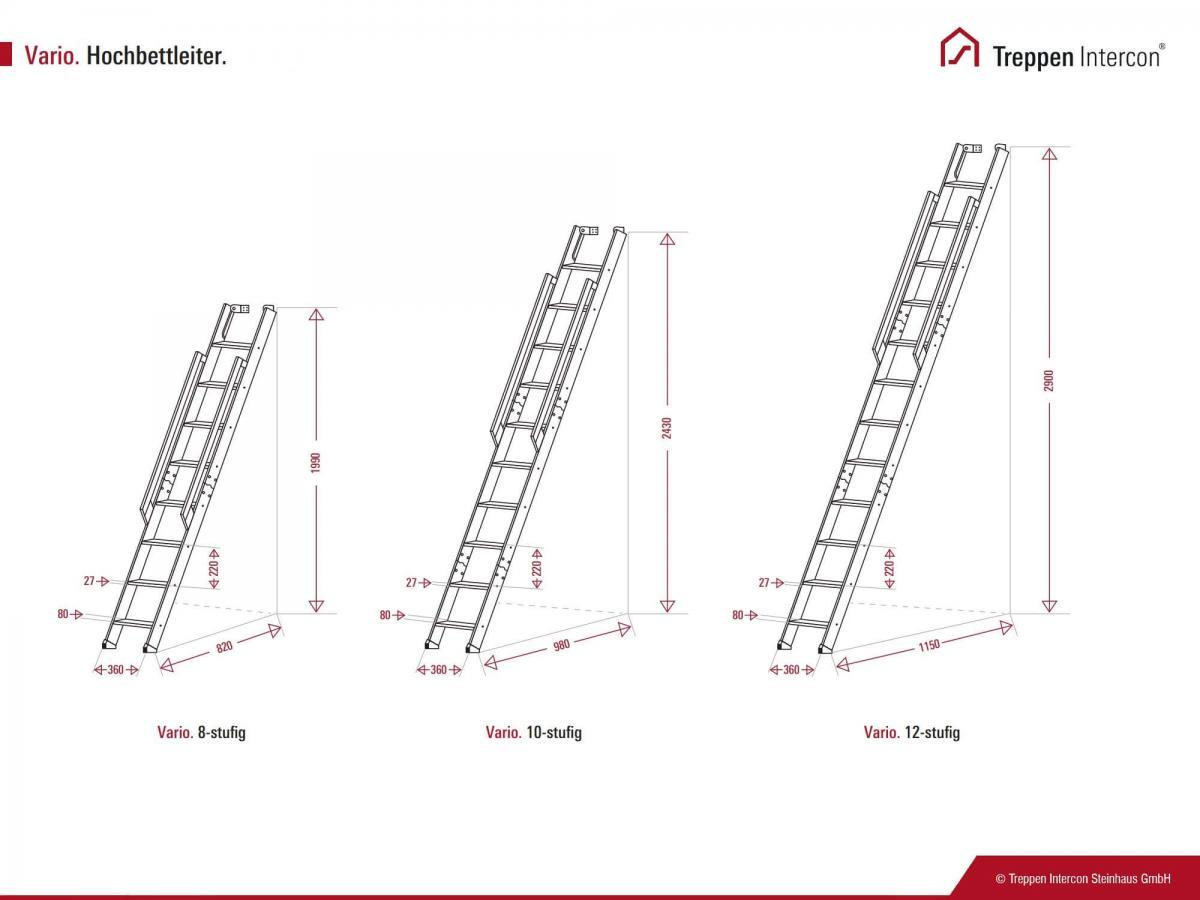 Vario. Hochbettleiter.

Treppen Intercon®

1990

220

27

80

360

820

Vario. 8-stufig

2430

220

27

80

360

980

Vario. 10-stufig

2900

220

27

80

360

1150

Vario. 12-stufig

© Treppen Intercon Steinhaus GmbH